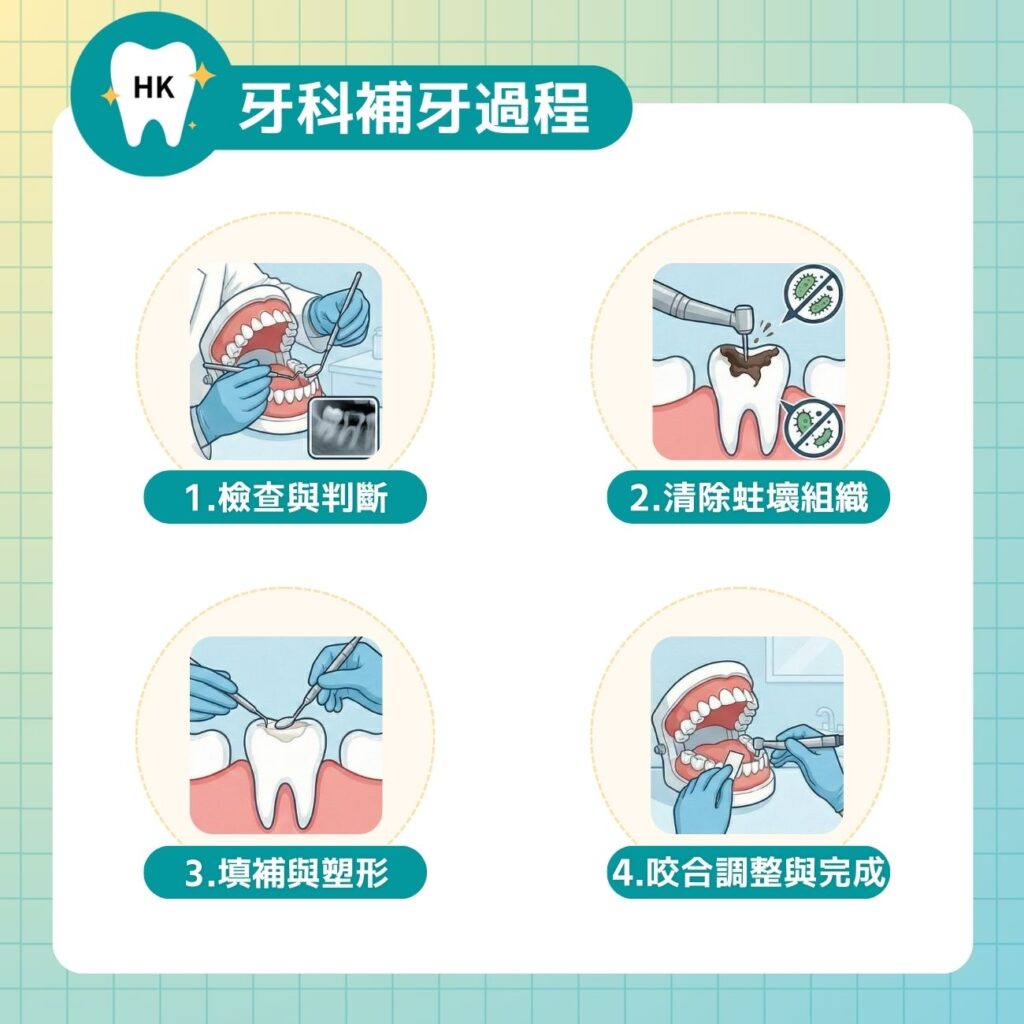 HK

牙科補牙過程

1.檢查與判斷

2.清除蛀壞組織

3.填補與塑形

4.咬合調整與完成