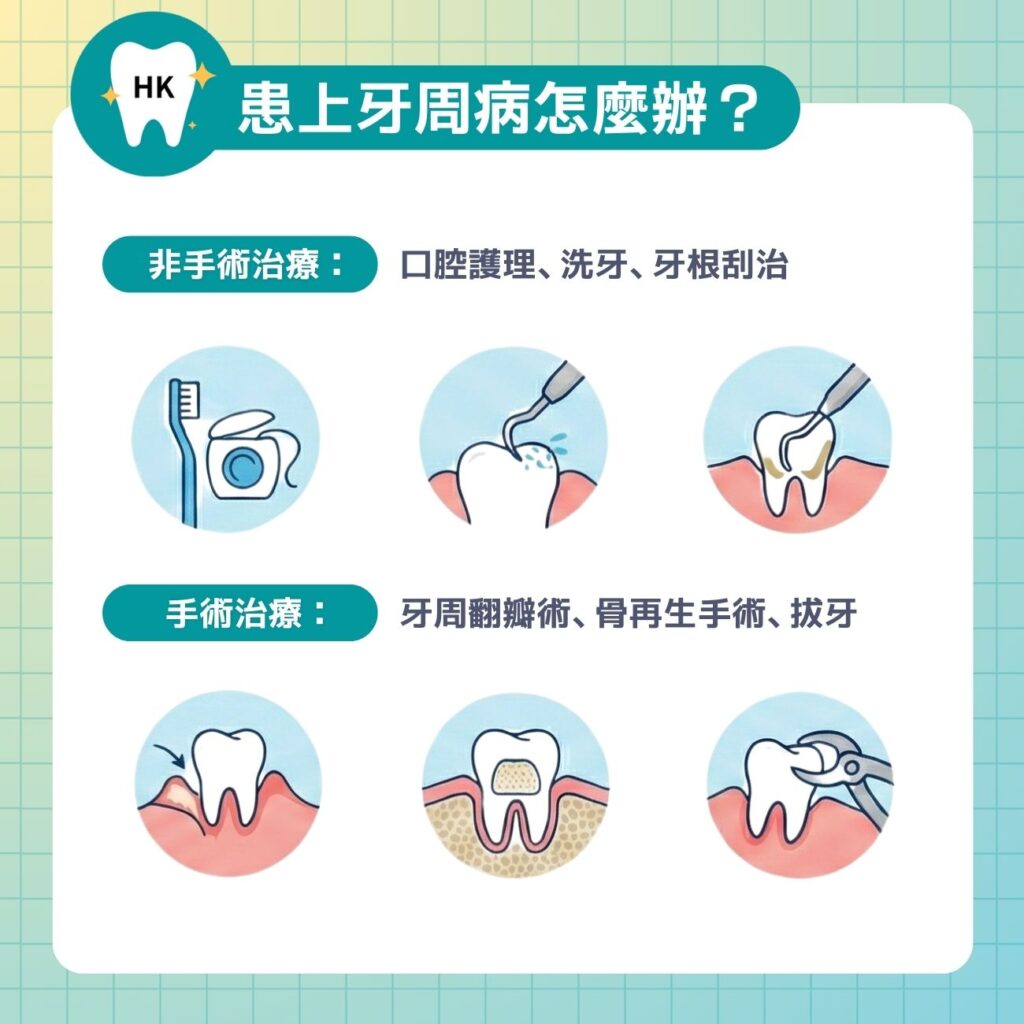 HK

患上牙周病怎麼辦？

非手術治療：

口腔護理、洗牙、牙根刮治

手術治療：

牙周翻瓣術、骨再生手術、拔牙